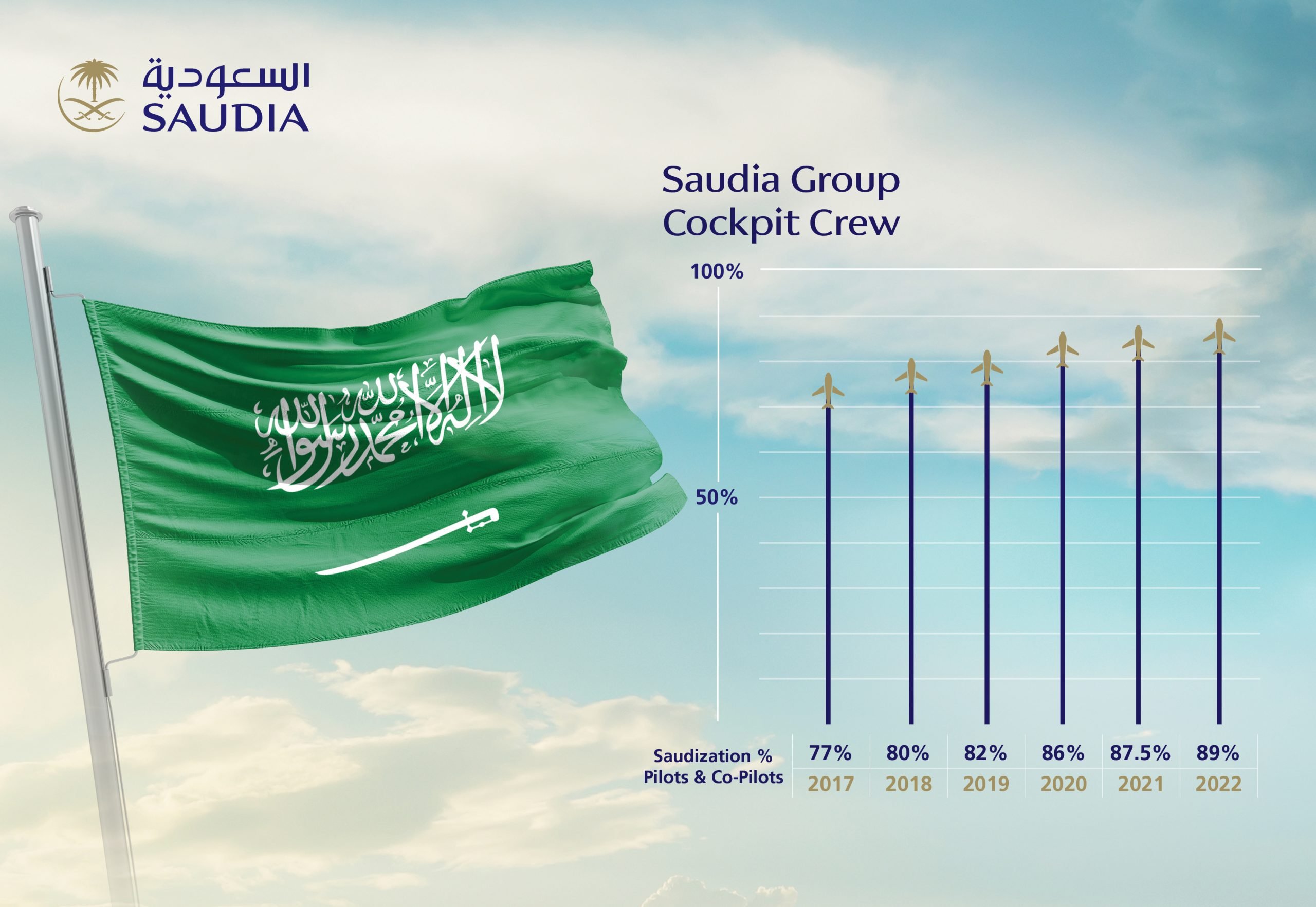 السعودية
SAUDIA

لا إله إلا الله محمد رسول الله

Saudia Group
Cockpit Crew

100%

50%

| Saudization % Pilots & Co-Pilots | 77% | 80% | 82% | 86% | 87.5% | 89% |
|---|---|---|---|---|---|---|
| | 2017 | 2018 | 2019 | 2020 | 2021 | 2022 |